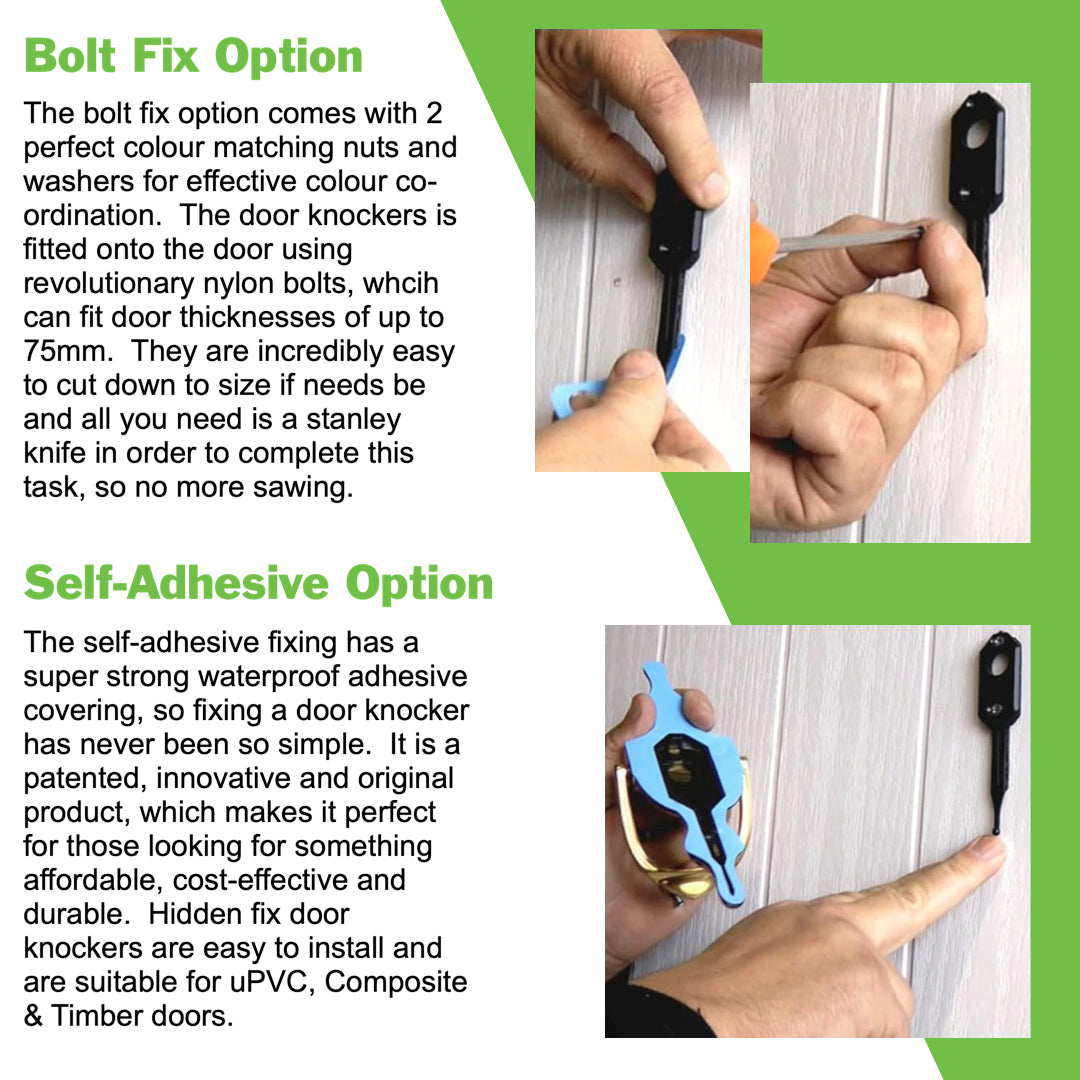 Bolt Fix Option

The bolt fix option comes with 2 perfect colour matching nuts and washers for effective colour co-ordination. The door knockers is fitted onto the door using revolutionary nylon bolts, whcih can fit door thicknesses of up to 75mm. They are incredibly easy to cut down to size if needs be and all you need is a stanley knife in order to complete this task, so no more sawing.

Self-Adhesive Option

The self-adhesive fixing has a super strong waterproof adhesive covering, so fixing a door knocker has never been so simple. It is a patented, innovative and original product, which makes it perfect for those looking for something affordable, cost-effective and durable. Hidden fix door knockers are easy to install and are suitable for uPVC, Composite & Timber doors.